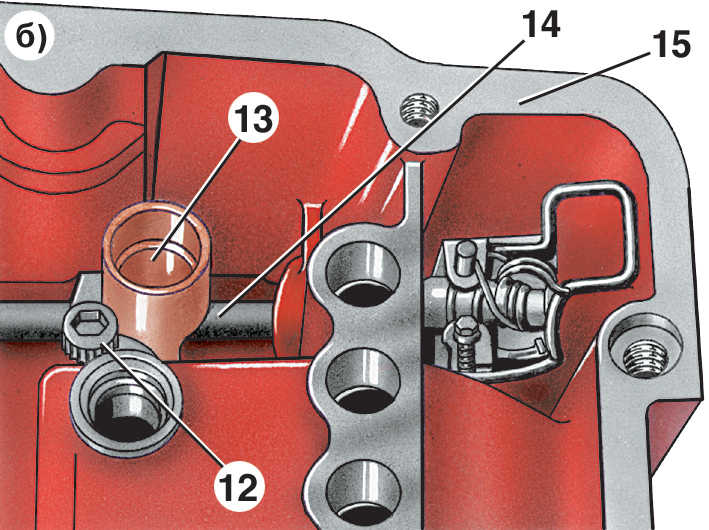 б)
14
15
13
12