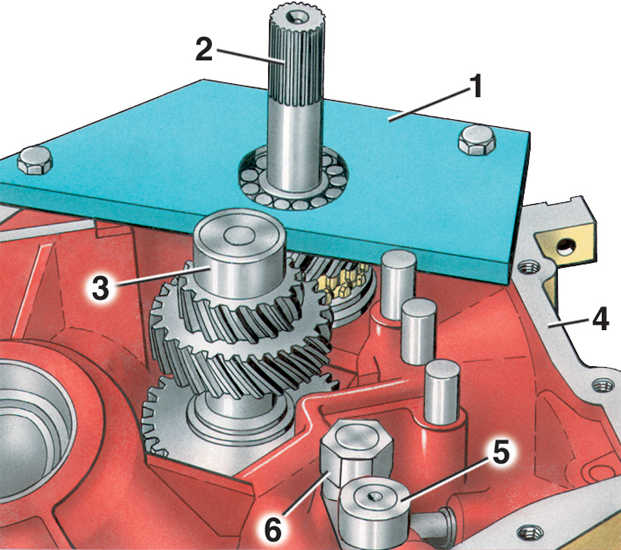 2
1
3
4
5
6